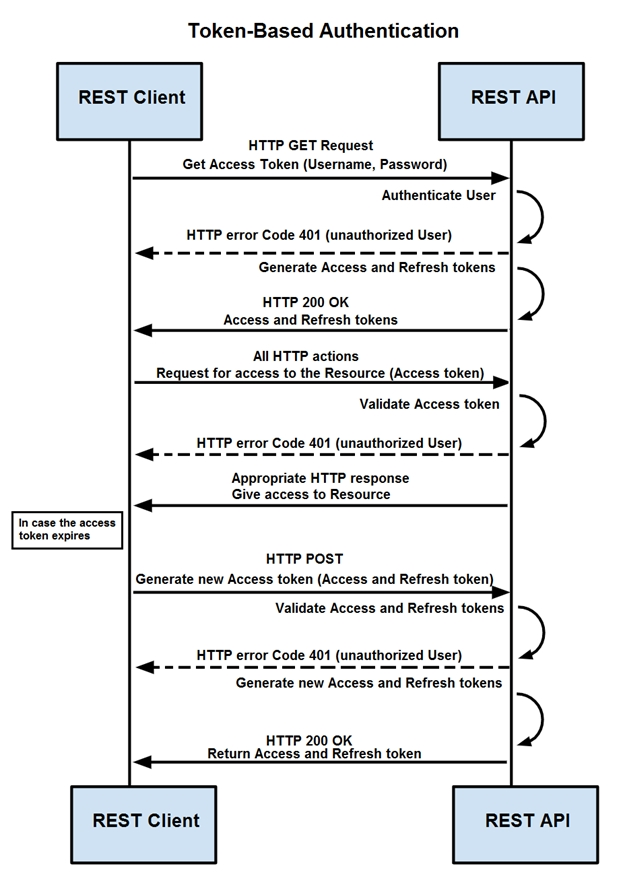 Token-Based Authentication

REST Client

REST API

HTTP GET Request
Get Access Token (Username, Password)

Authenticate User

HTTP error Code 401 (unauthorized User)

Generate Access and Refresh tokens

HTTP 200 OK
Access and Refresh tokens

All HTTP actions
Request for access to the Resource (Access token)

Validate Access token

HTTP error Code 401 (unauthorized User)

Appropriate HTTP response
Give access to Resource

In case the access token expires

HTTP POST
Generate new Access token (Access and Refresh token)

Validate Access and Refresh tokens

HTTP error Code 401 (unauthorized User)

Generate new Access and Refresh tokens

HTTP 200 OK
Return Access and Refresh token

REST Client

REST API